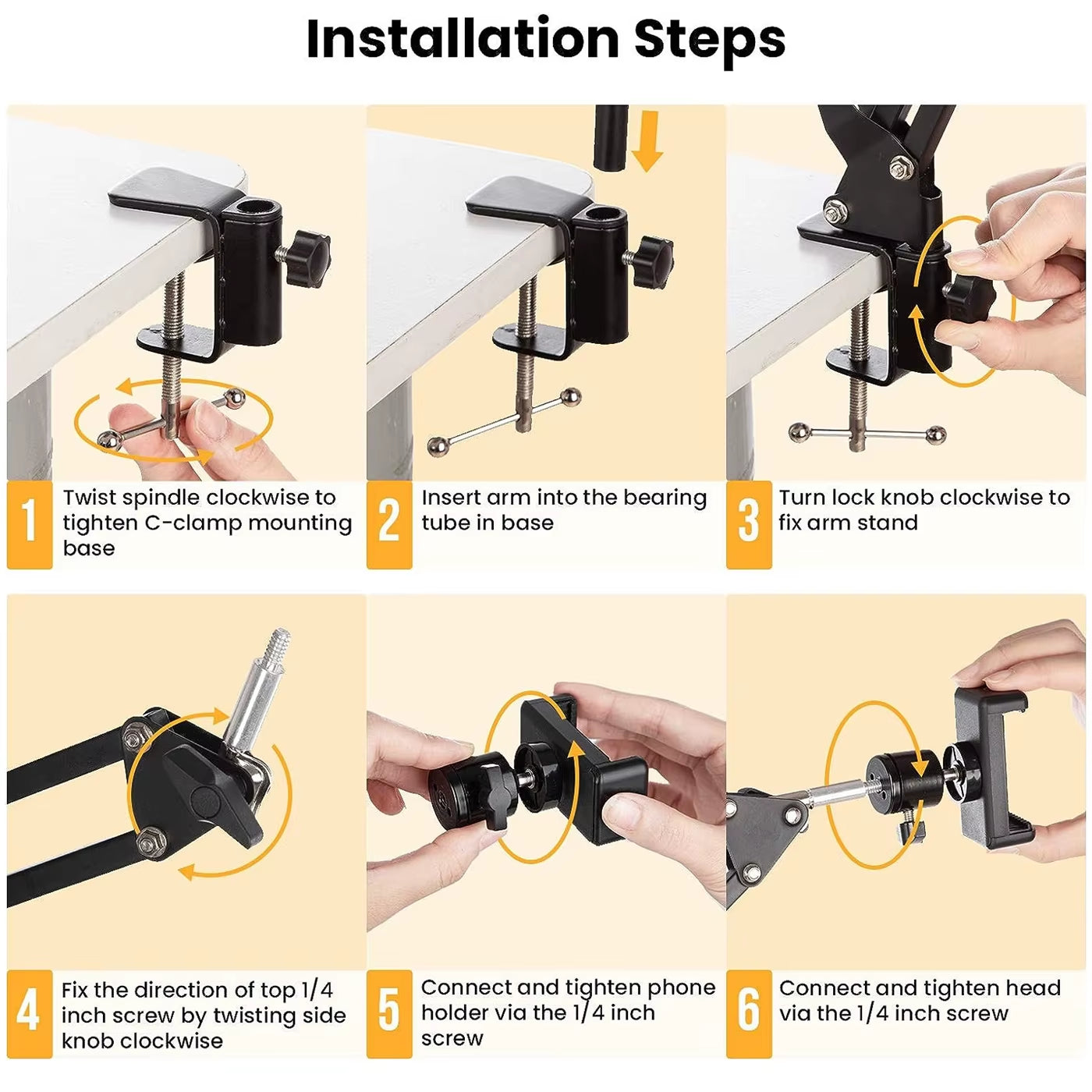 Installation Steps

1 Twist spindle clockwise to tighten C-clamp mounting base

2 Insert arm into the bearing tube in base

3 Turn lock knob clockwise to fix arm stand

4 Fix the direction of top 1/4 inch screw by twisting side knob clockwise

5 Connect and tighten phone holder via the 1/4 inch screw

6 Connect and tighten head via the 1/4 inch screw